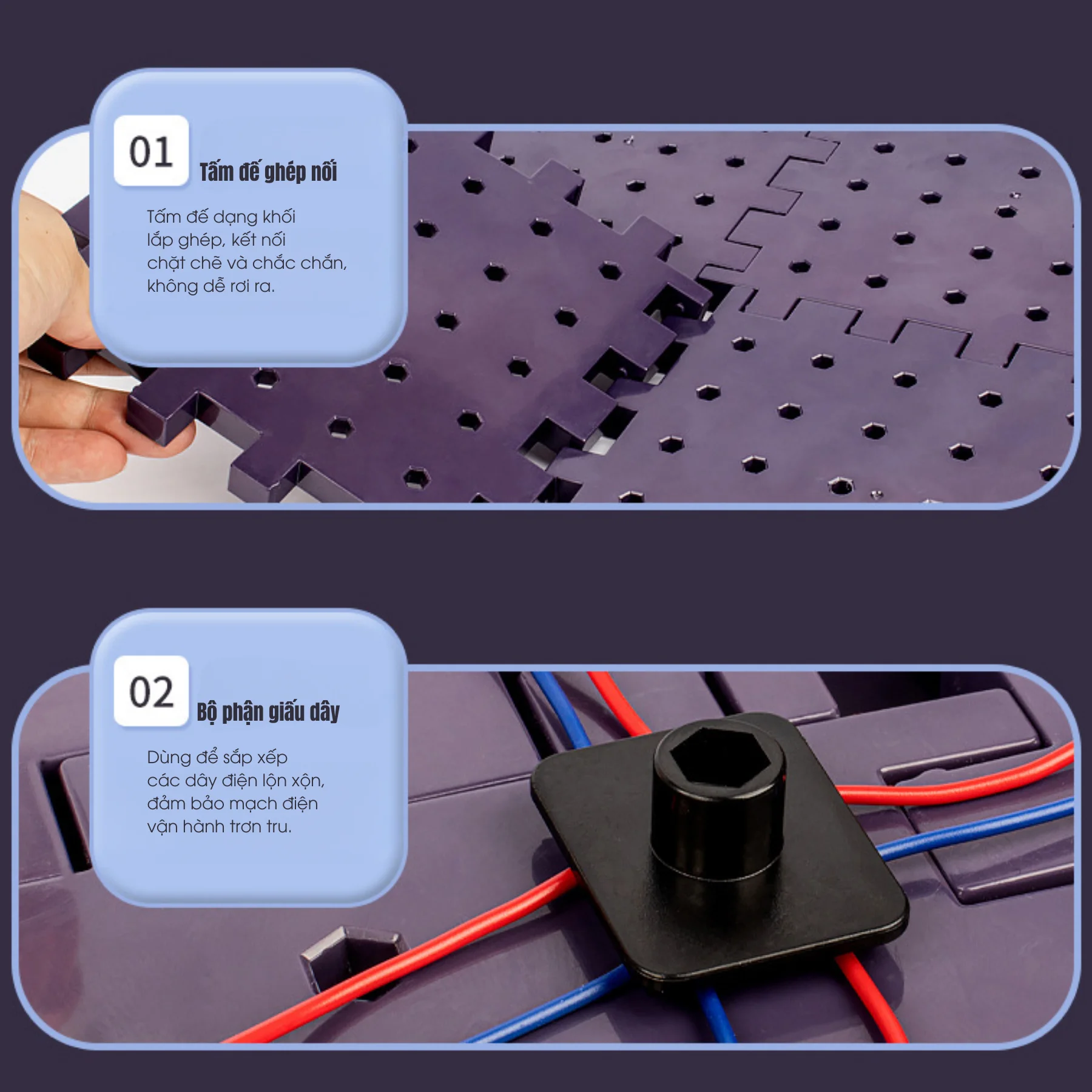 01

Tấm đế ghép nối

Tấm đế dạng khối lắp ghép, kết nối chặt chẽ và chắc chắn, không dễ rơi ra.

02

Bộ phận giấu dây

Dùng để sắp xếp các dây điện lộn xộn, đảm bảo mạch điện vận hành trơn tru.