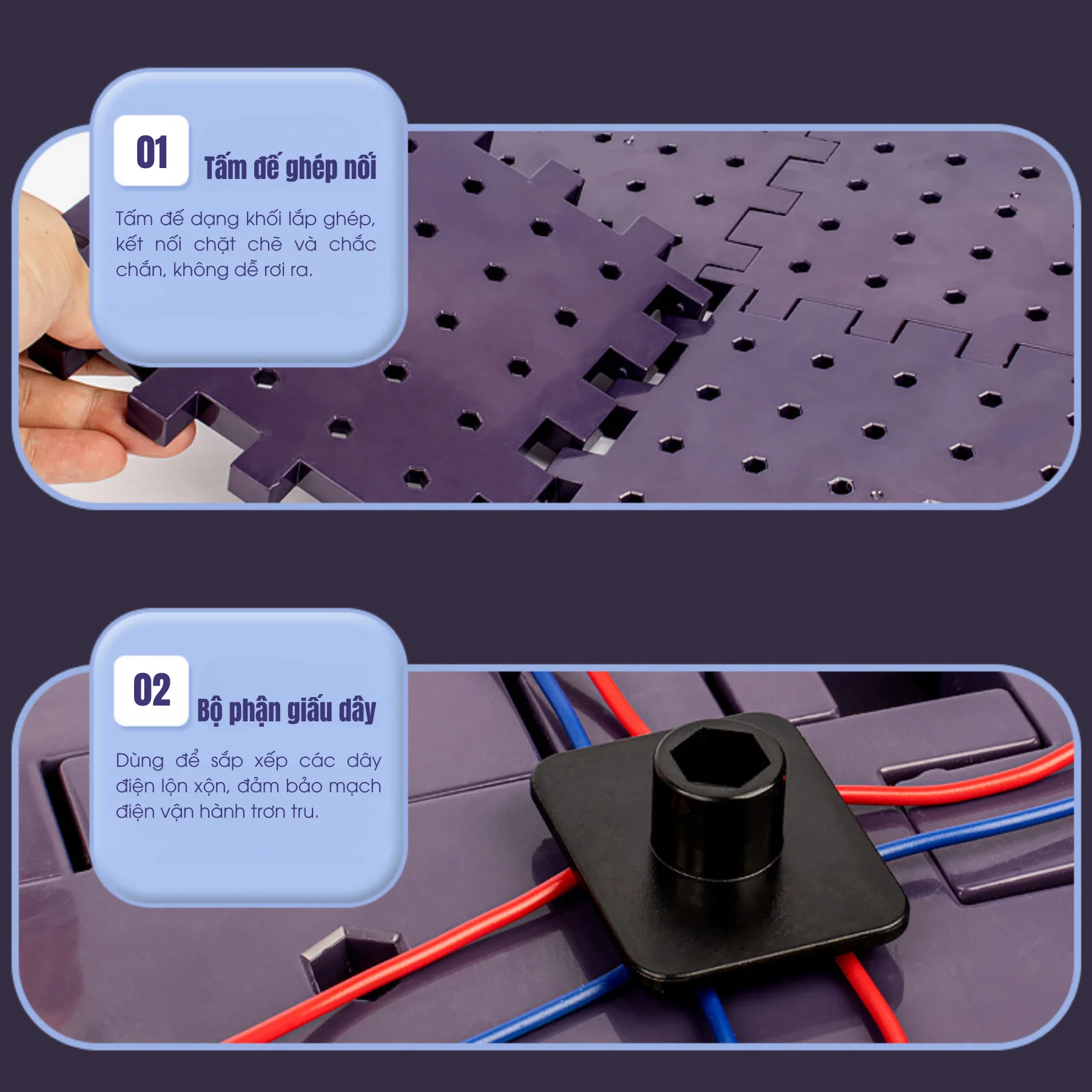 01

Tấm đế ghép nối

Tấm đế dạng khối lắp ghép, kết nối chặt chẽ và chắc chắn, không dễ rơi ra.

02

Bộ phận giấu dây

Dùng để sắp xếp các dây điện lộn xộn, đảm bảo mạch điện vận hành trơn tru.