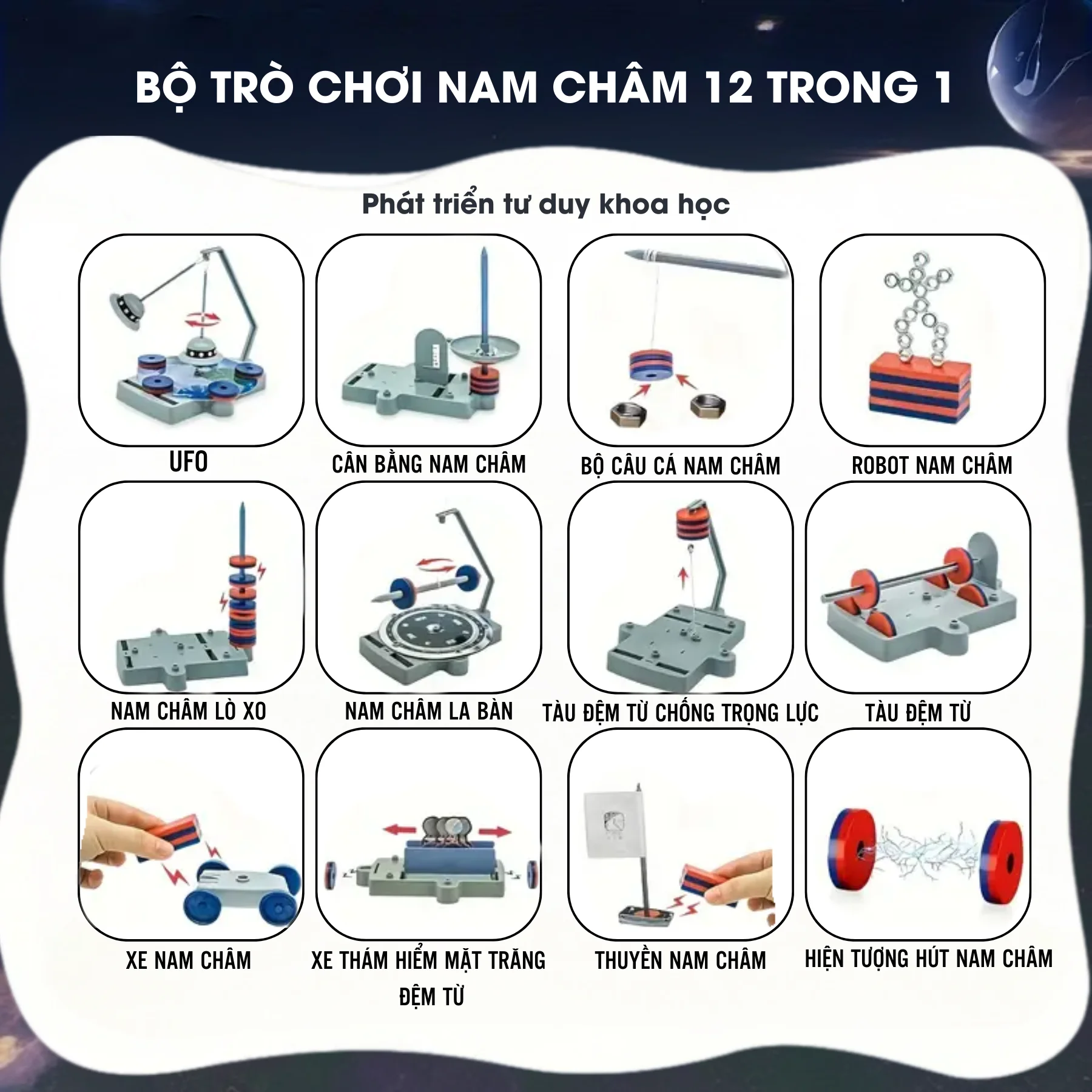 BỘ TRÒ CHƠI NAM CHÂM 12 TRONG 1

Phát triển tư duy khoa học

UFO

CÂN BẰNG NAM CHÂM

BỘ CÂU CÁ NAM CHÂM

ROBOT NAM CHÂM

NAM CHÂM LÒ XO

NAM CHÂM LA BÀN

TÀU ĐỆM TỪ CHỐNG TRỌNG LỰC

TÀU ĐỆM TỪ

XE NAM CHÂM

XE THÁM HIỂM MẶT TRĂNG ĐỆM TỪ

THUYỀN NAM CHÂM

HIỆN TƯỢNG HÚT NAM CHÂM