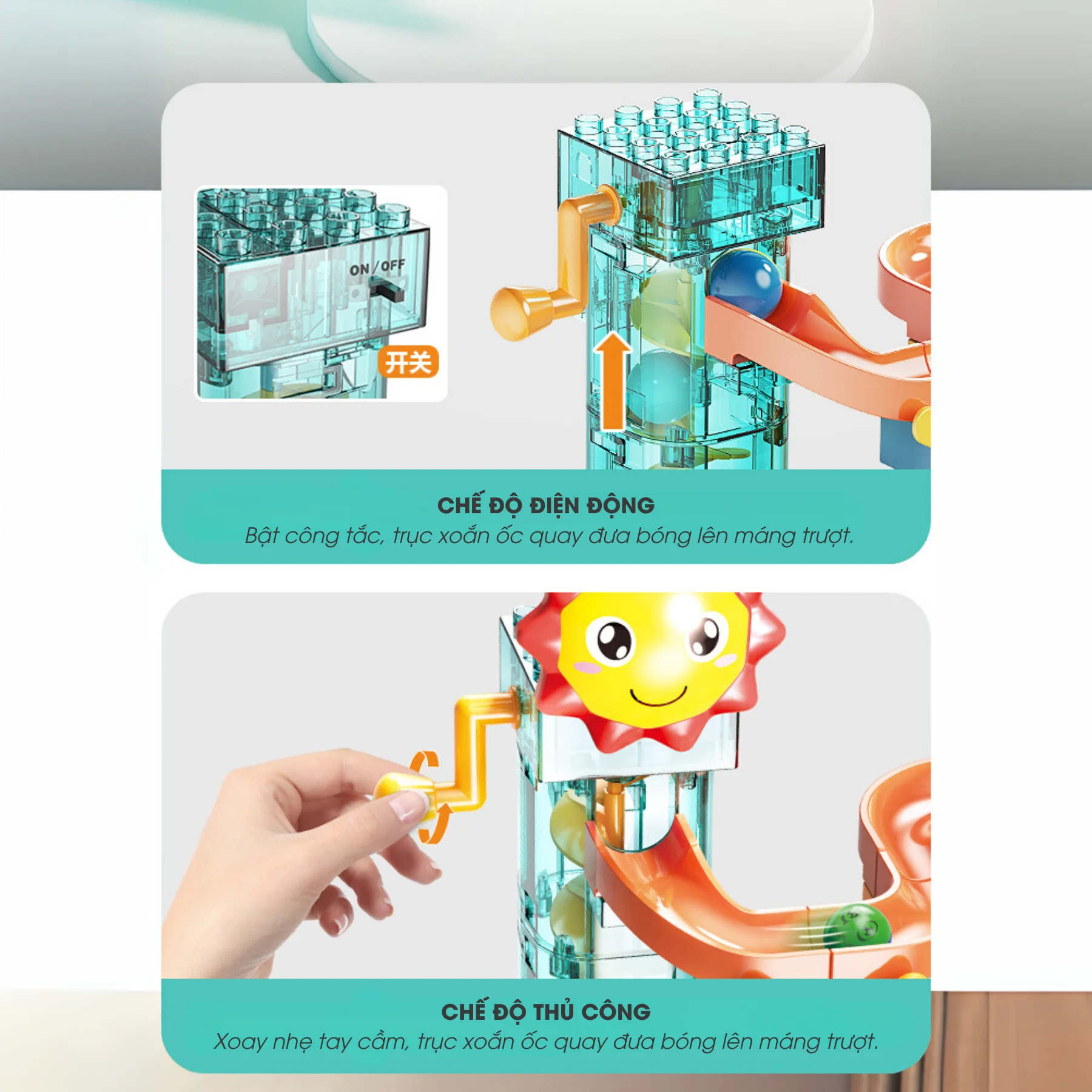 ON/OFF

开关

CHẾ ĐỘ ĐIỆN ĐỘNG
Bật công tắc, trục xoắn ốc quay đưa bóng lên máng trượt.

CHẾ ĐỘ THỦ CÔNG
Xoay nhẹ tay cầm, trục xoắn ốc quay đưa bóng lên máng trượt.