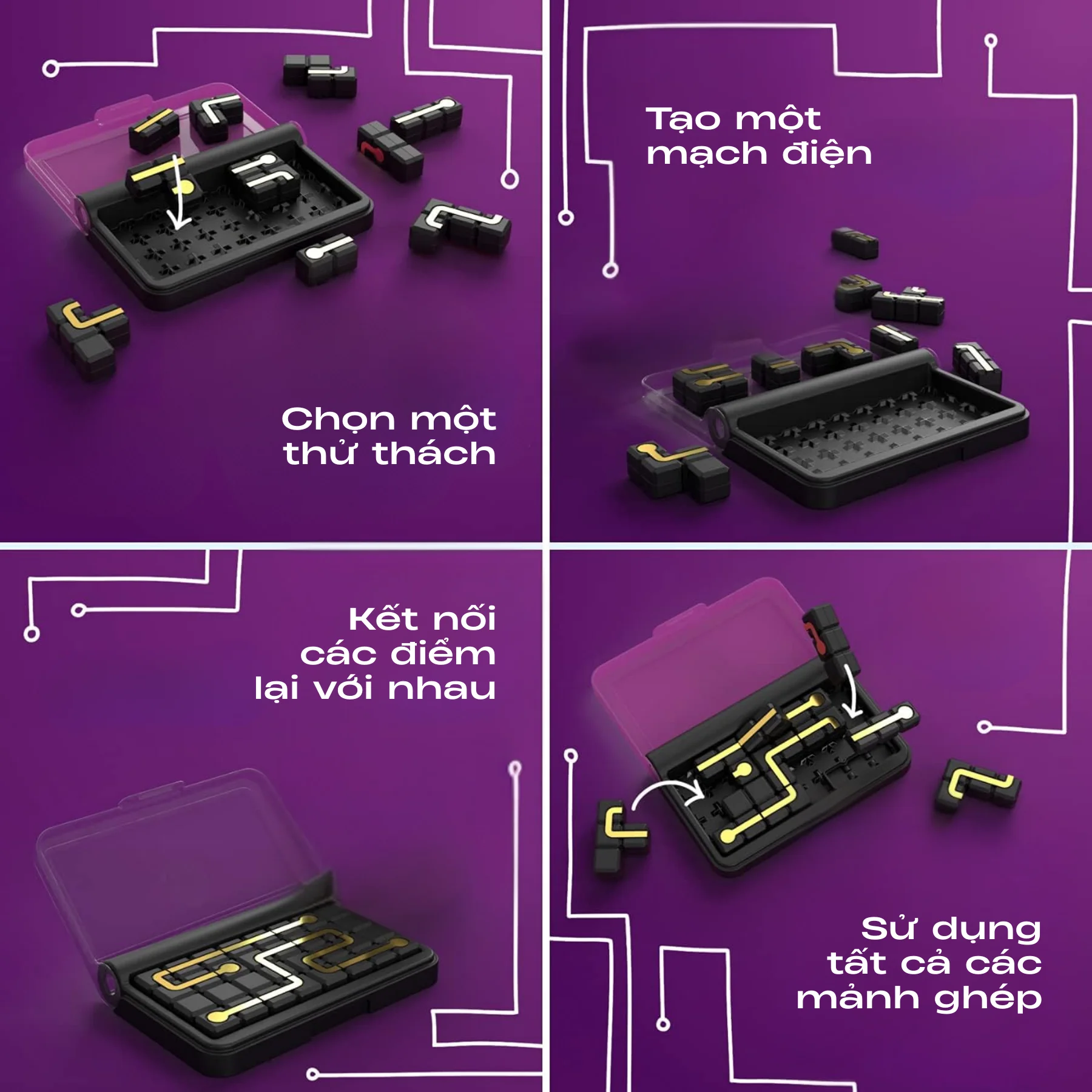 Chọn một thử thách

Tạo một mạch điện

Kết nối các điểm lại với nhau

Sử dụng tất cả các mảnh ghép