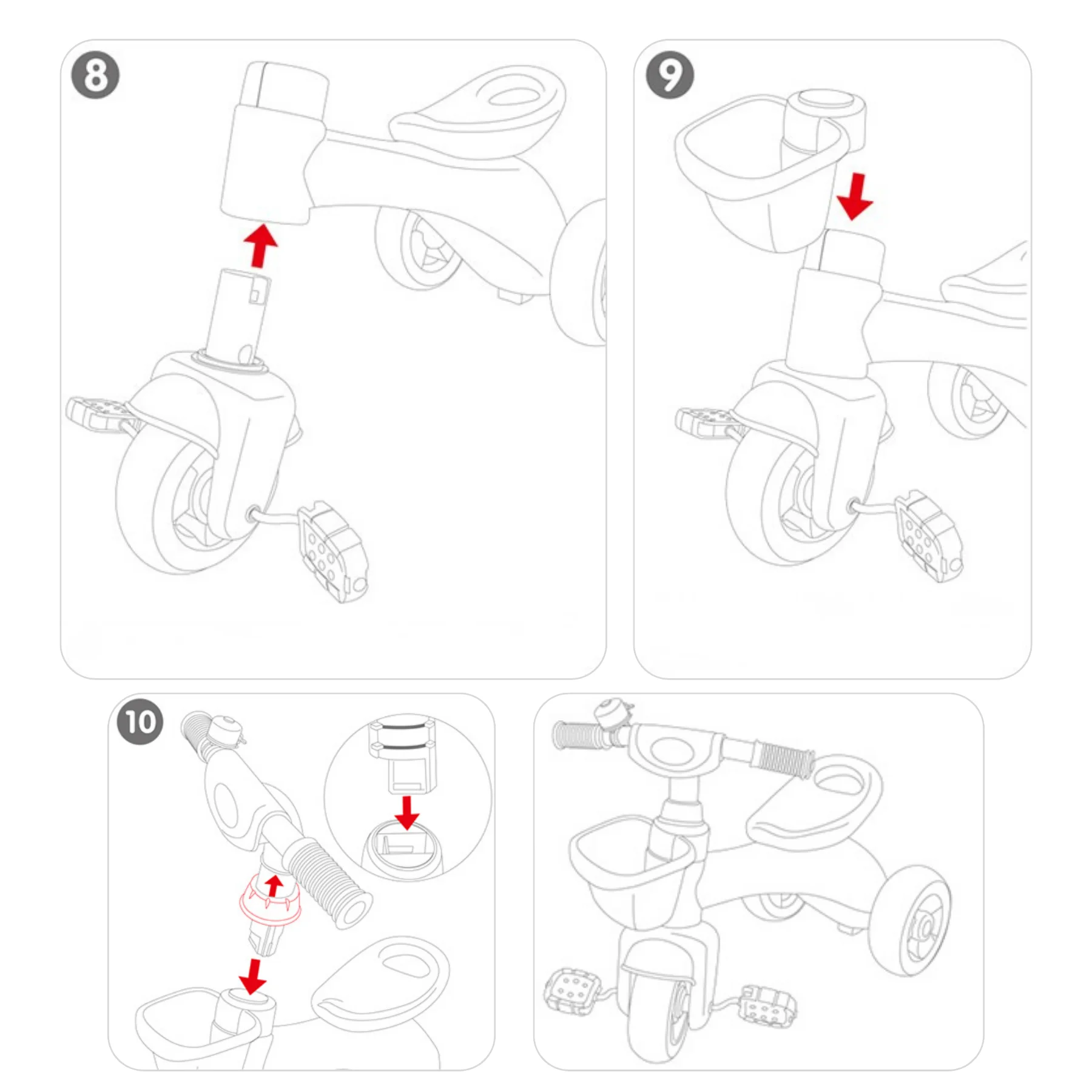 8

9

10