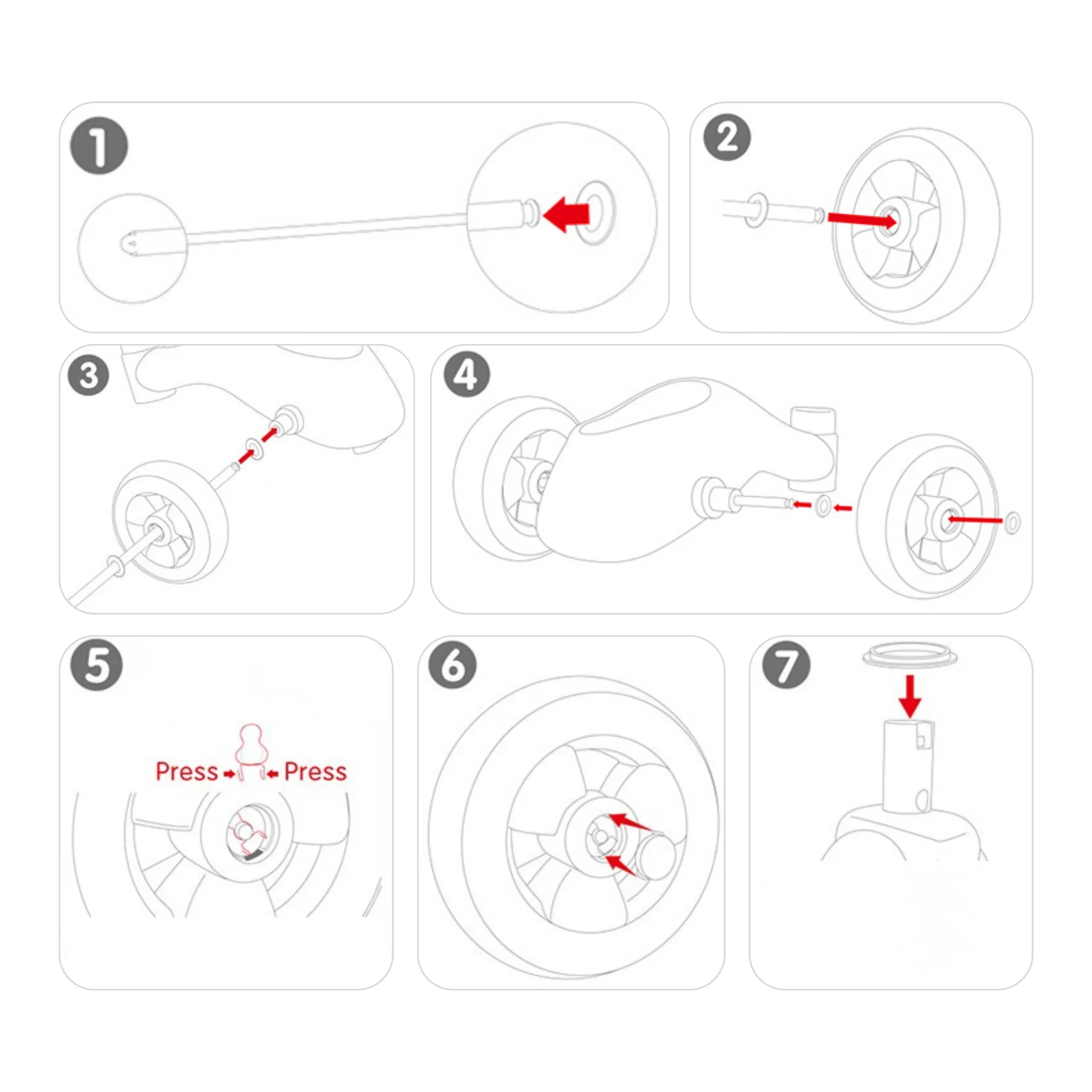 1

2

3

4

5

Press Press

6

7