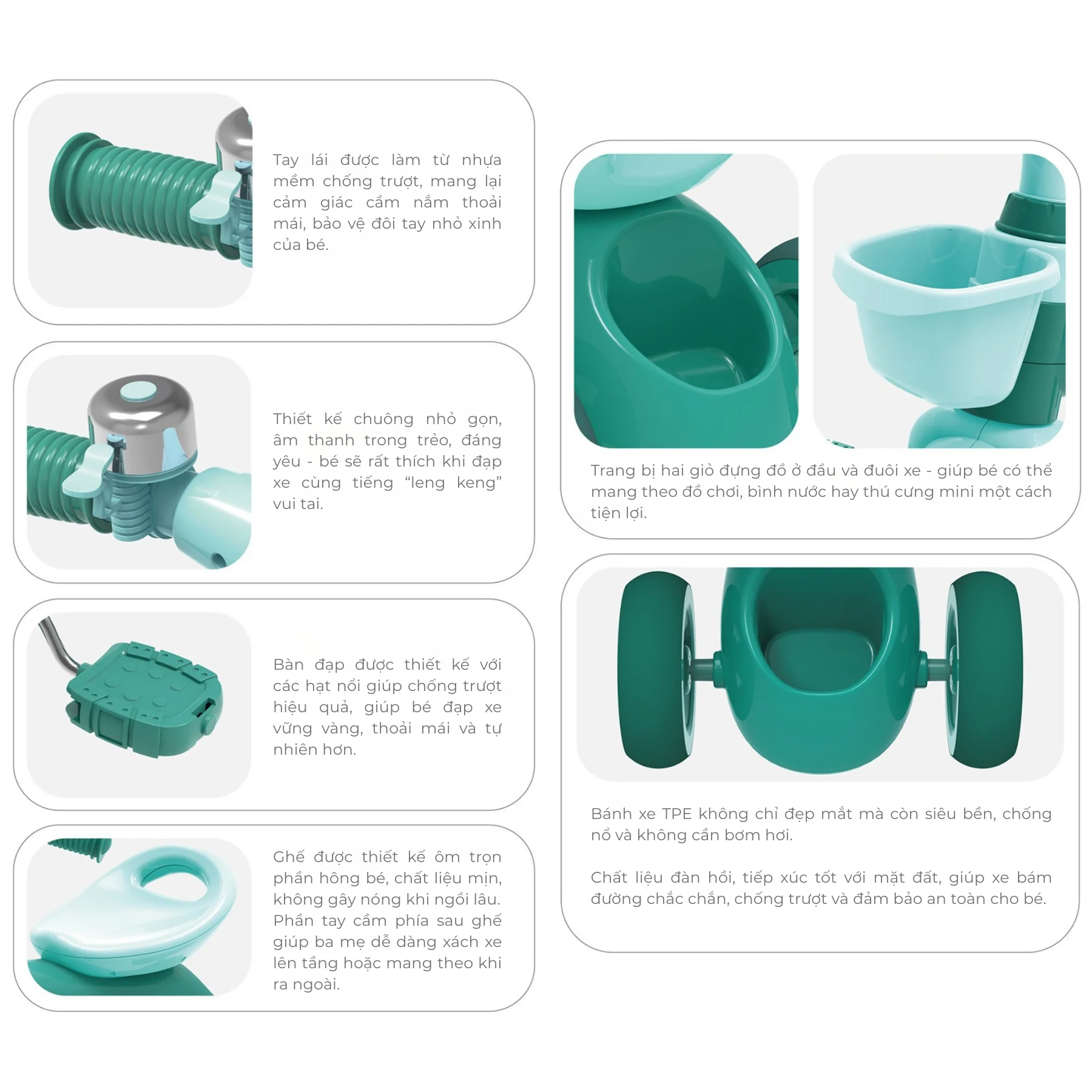 Tay lái được làm từ nhựa mềm chống trượt, mang lại cảm giác cầm nắm thoải mái, bảo vệ đôi tay nhỏ xinh của bé.

Thiết kế chuông nhỏ gọn, âm thanh trong trẻo, đáng yêu - bé sẽ rất thích khi đạp xe cùng tiếng “leng keng” vui tai.

Bàn đạp được thiết kế với các hạt nổi giúp chống trượt hiệu quả, giúp bé đạp xe vững vàng, thoải mái và tự nhiên hơn.

Ghế được thiết kế ôm trọn phần hông bé, chất liệu mịn, không gây nóng khi ngồi lâu. Phần tay cầm phía sau ghế giúp ba mẹ dễ dàng xách xe lên tầng hoặc mang theo khi ra ngoài.

Trang bị hai giỏ đựng đồ ở đầu và đuôi xe - giúp bé có thể mang theo đồ chơi, bình nước hay thú cưng mini một cách tiện lợi.

Bánh xe TPE không chỉ đẹp mắt mà còn siêu bền, chống nổ và không cần bơm hơi.

Chất liệu đàn hồi, tiếp xúc tốt với mặt đất, giúp xe bám đường chắc chắn, chống trượt và đảm bảo an toàn cho bé.