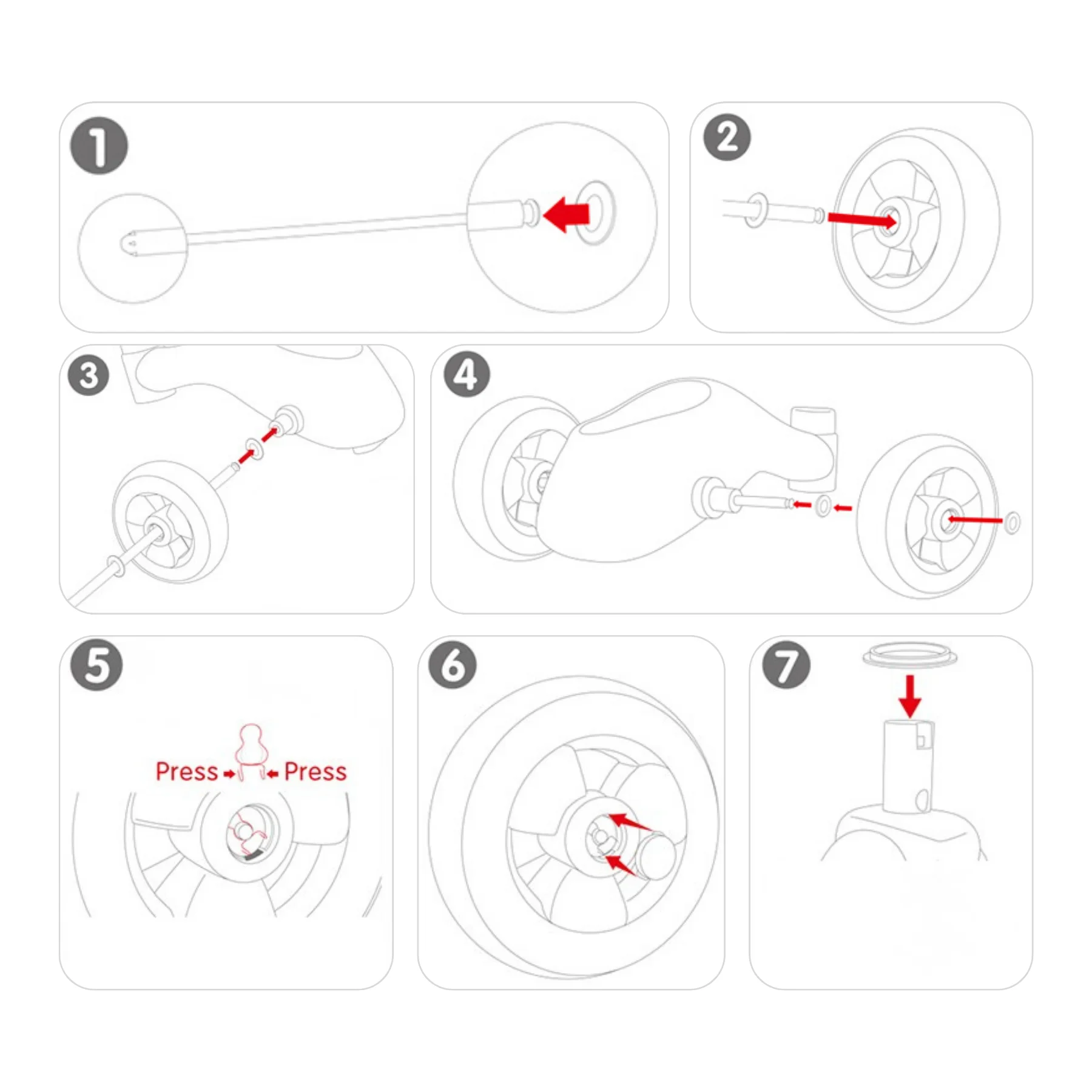 1

2

3

4

5

Press Press

6

7