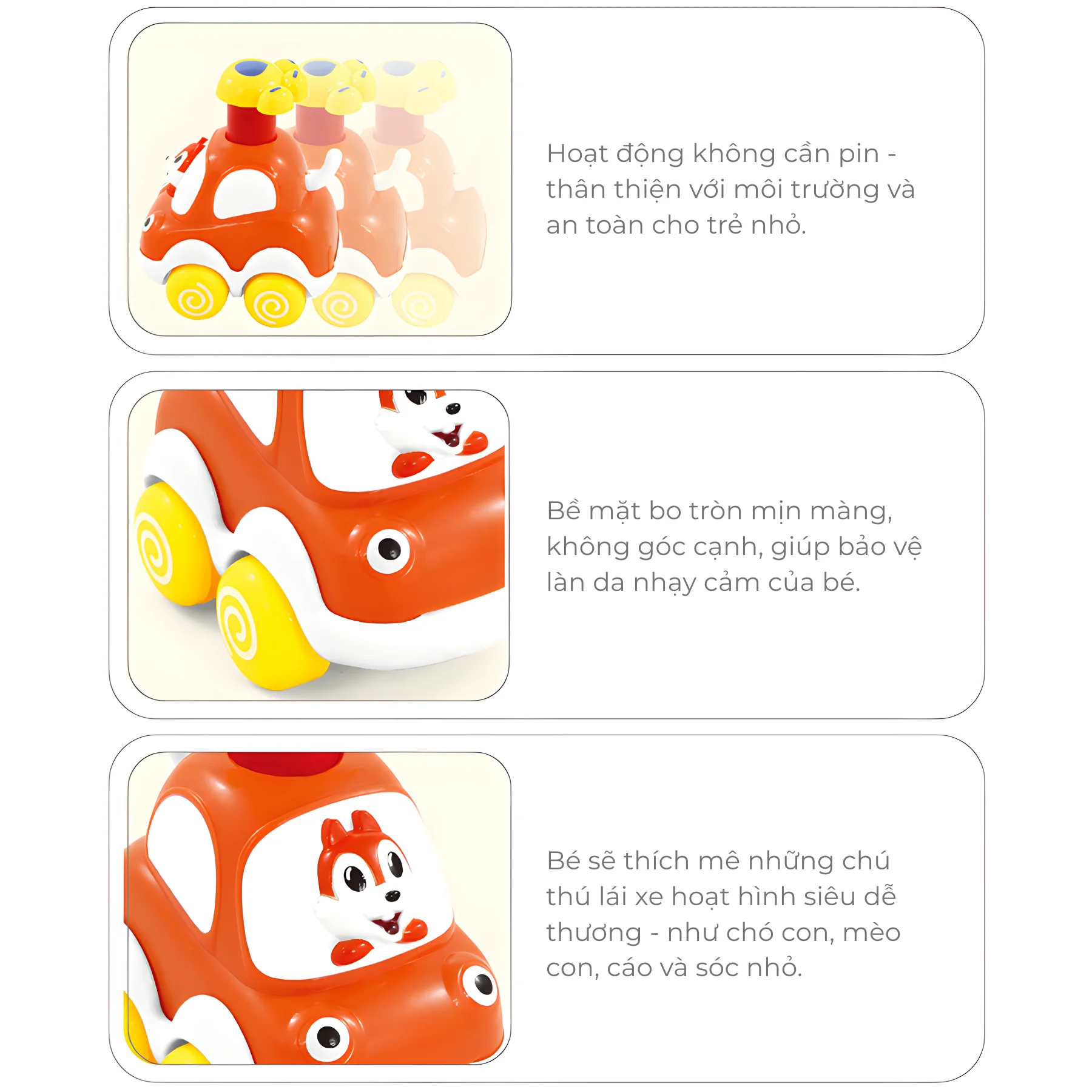 Hoạt động không cần pin - thân thiện với môi trường và an toàn cho trẻ nhỏ.

Bề mặt bo tròn mịn màng, không góc cạnh, giúp bảo vệ làn da nhạy cảm của bé.

Bé sẽ thích mê những chú thú lái xe hoạt hình siêu dễ thương - như chó con, mèo con, cáo và sóc nhỏ.