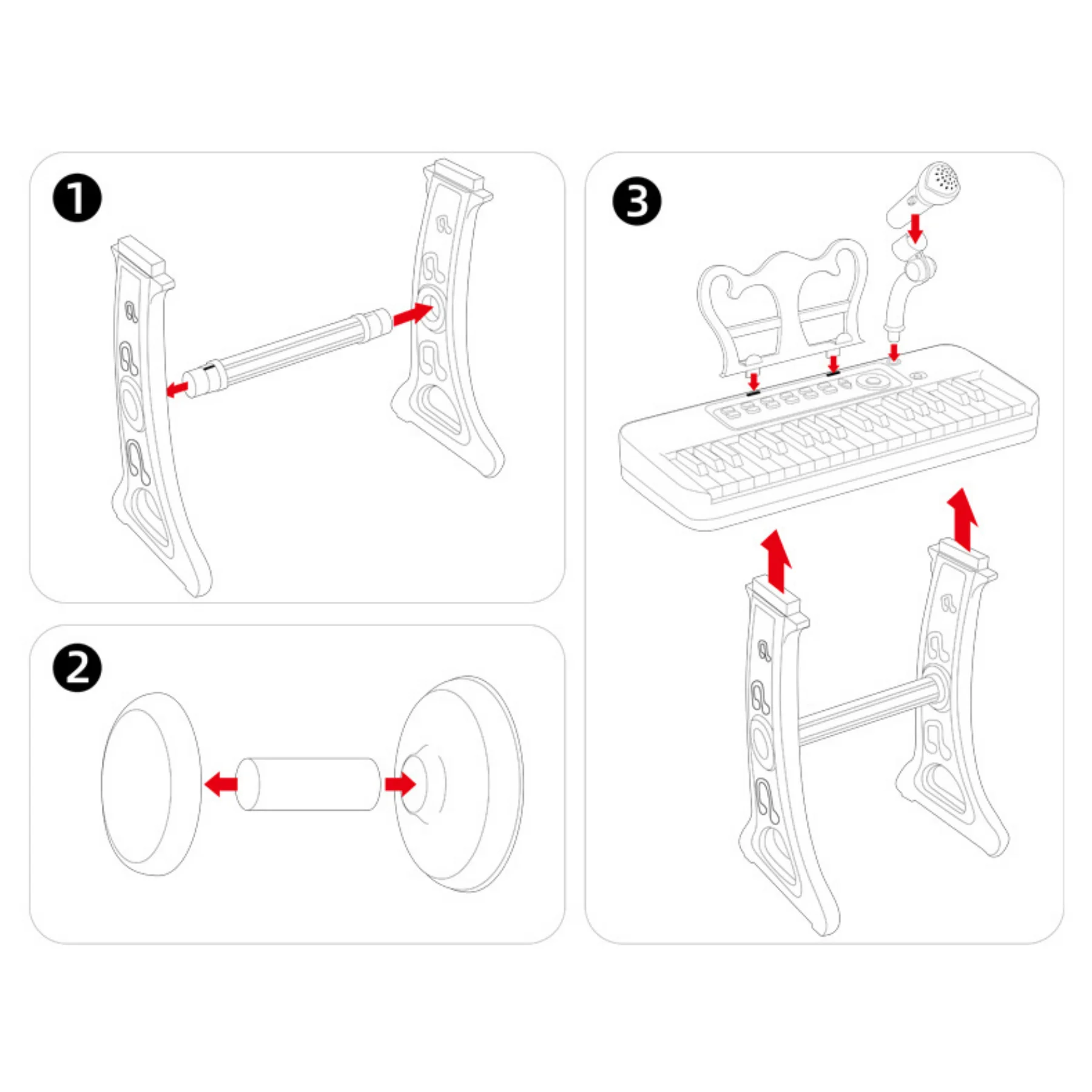 1

2

3