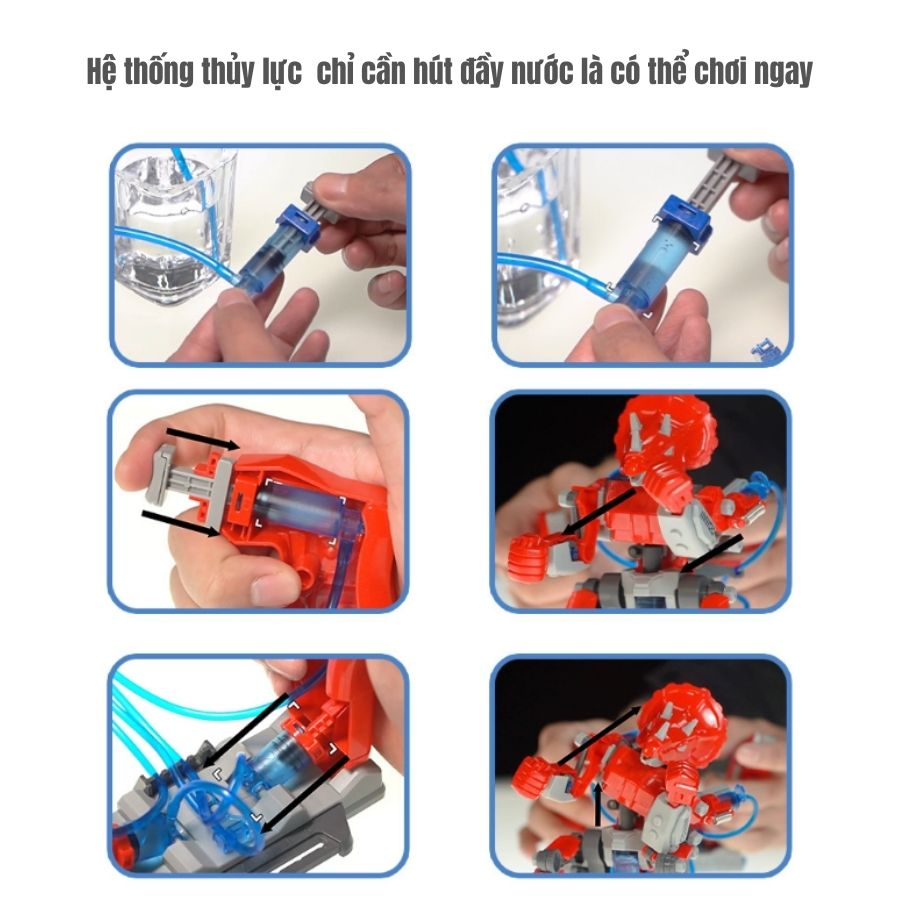 Hệ thống thủy lực  chỉ cần hút đầy nước là có thể chơi ngay