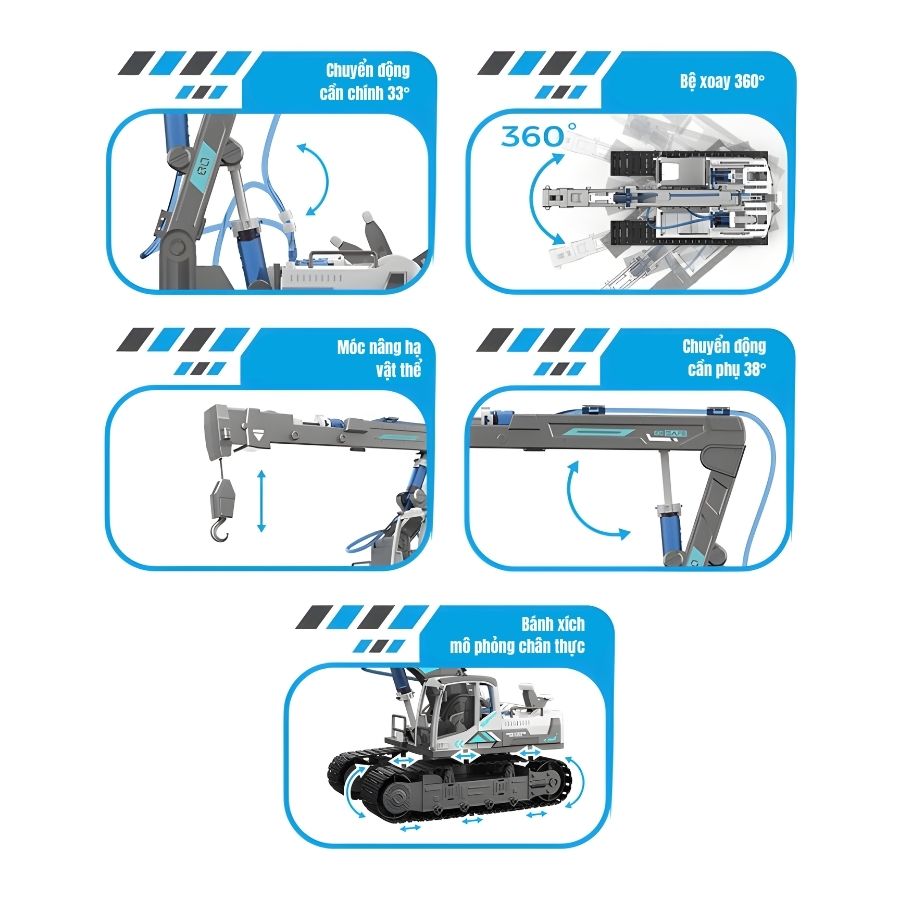 Chuyển động cần chính 33°

Bệ xoay 360°

360°

Móc nâng hạ vật thể

Chuyển động cần phụ 38°

Bánh xích mô phỏng chân thực