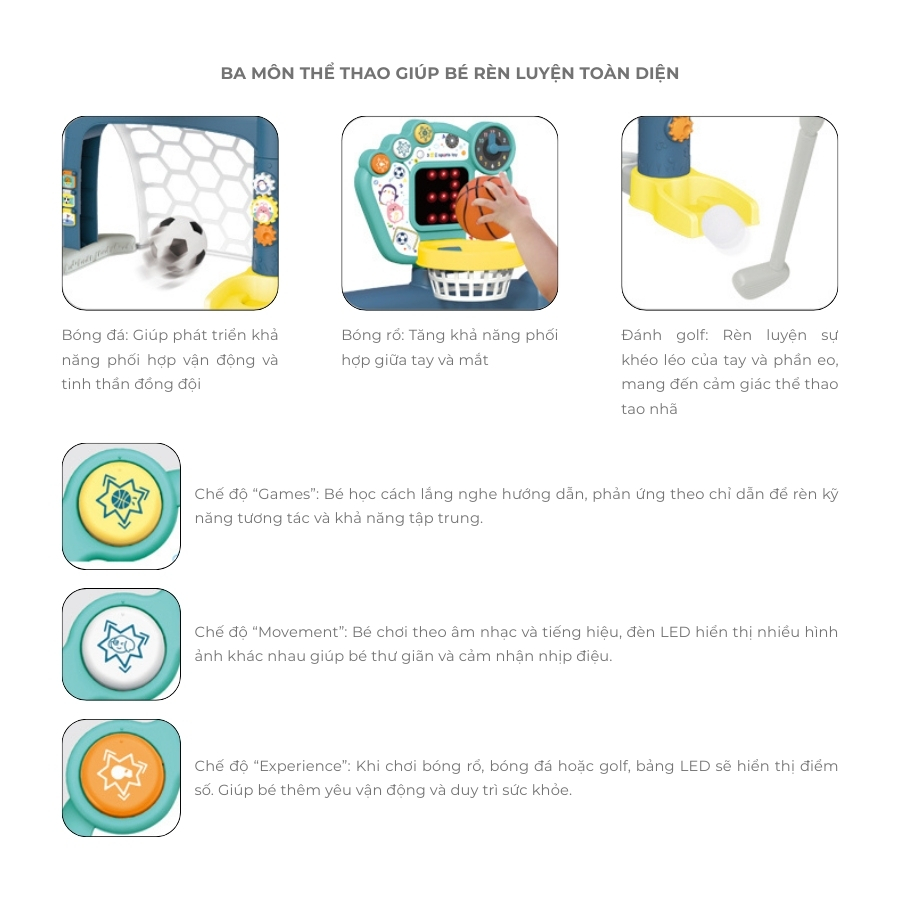 BA MÔN THỂ THAO GIÚP BÉ RÈN LUYỆN TOÀN DIỆN

Bóng đá: Giúp phát triển khả năng phối hợp vận động và tinh thần đồng đội

Bóng rổ: Tăng khả năng phối hợp giữa tay và mắt

Đánh golf: Rèn luyện sự khéo léo của tay và phần eo, mang đến cảm giác thể thao tao nhã

Chế độ "Games": Bé học cách lắng nghe hướng dẫn, phản ứng theo chỉ dẫn để rèn kỹ năng tương tác và khả năng tập trung.

Chế độ "Movement": Bé chơi theo âm nhạc và tiếng hiệu, đèn LED hiển thị nhiều hình ảnh khác nhau giúp bé thư giãn và cảm nhận nhịp điệu.

Chế độ "Experience": Khi chơi bóng rổ, bóng đá hoặc golf, bảng LED sẽ hiển thị điểm số. Giúp bé thêm yêu vận động và duy trì sức khỏe.