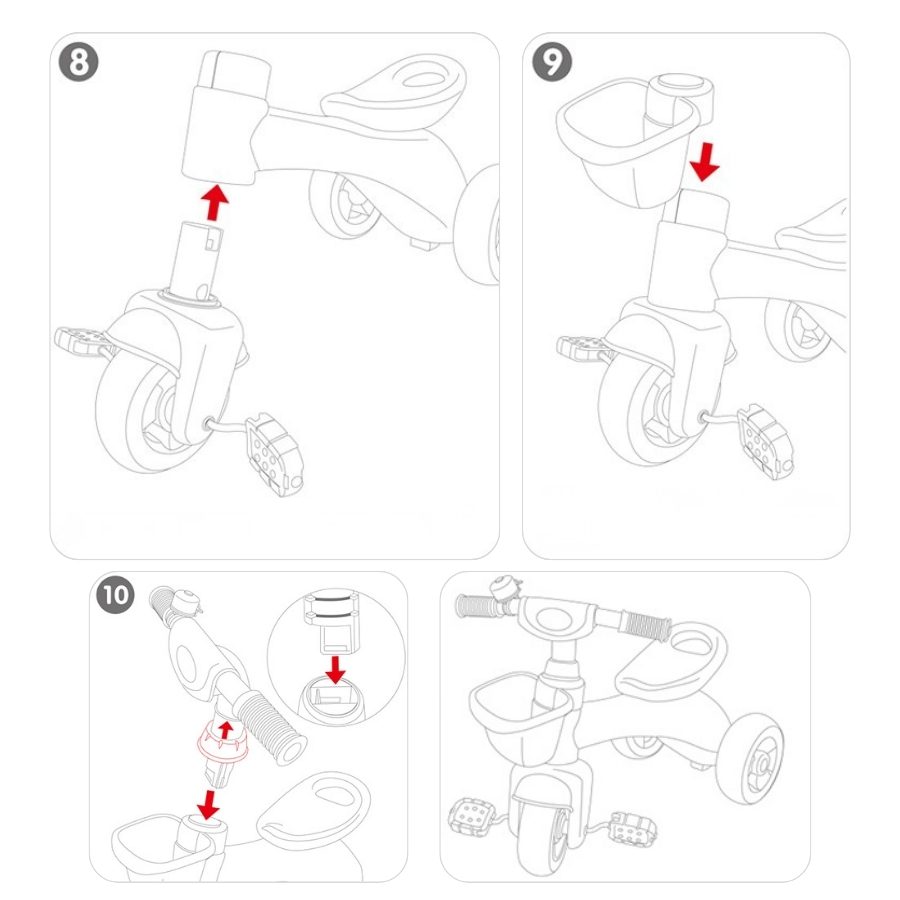 8

9

10