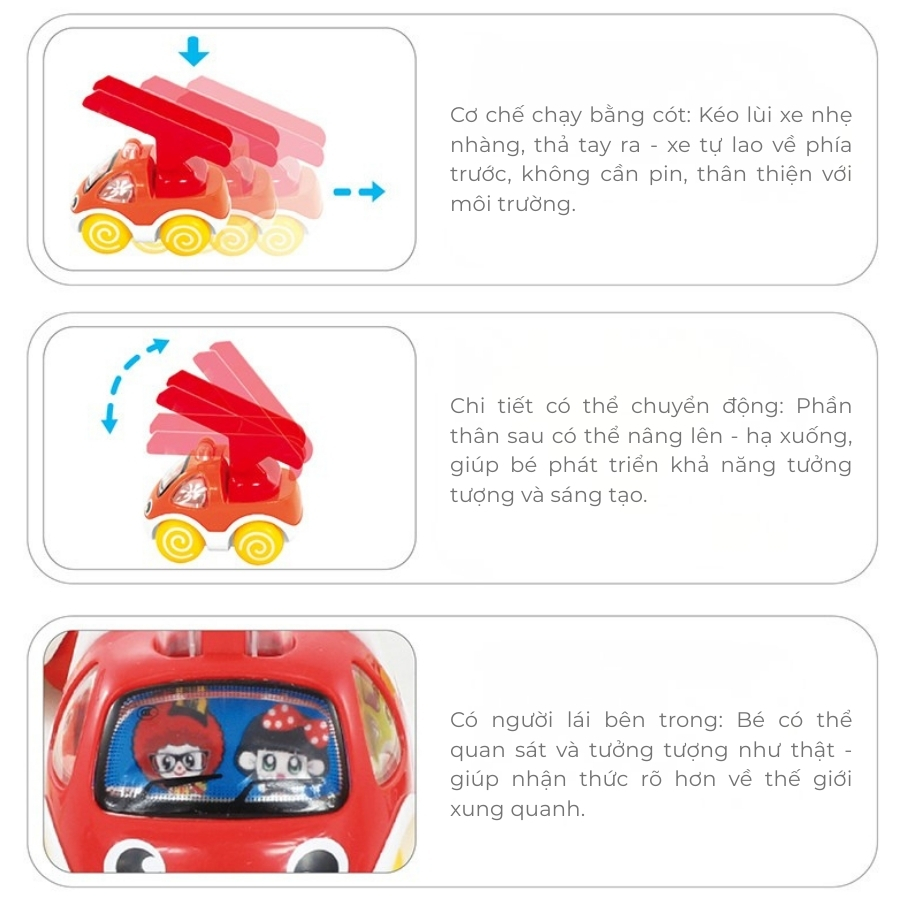 Cơ chế chạy bằng cót: Kéo lùi xe nhẹ nhàng, thả tay ra - xe tự lao về phía trước, không cần pin, thân thiện với môi trường.

Chi tiết có thể chuyển động: Phần thân sau có thể nâng lên - hạ xuống, giúp bé phát triển khả năng tưởng tượng và sáng tạo.

Có người lái bên trong: Bé có thể quan sát và tưởng tượng như thật - giúp nhận thức rõ hơn về thế giới xung quanh.